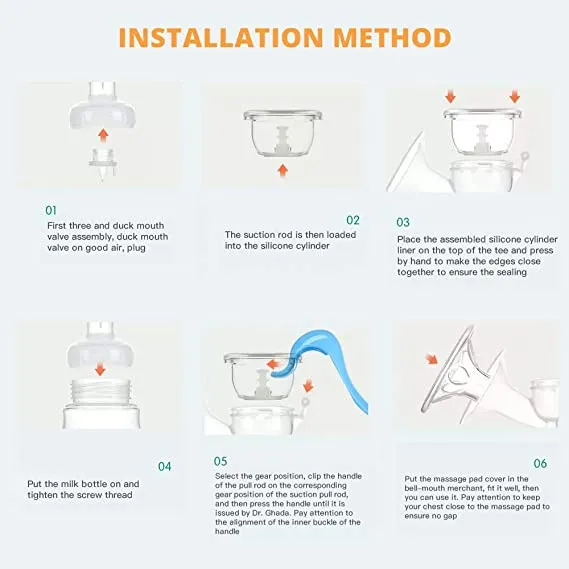 INSTALLATION METHOD

01
First three and duck mouth valve assembly, duck mouth valve on good air, plug

02
The suction rod is then loaded into the silicone cylinder

03
Place the assembled silicone cylinder liner on the top of the tee and press by hand to make the edges close together to ensure the sealing

04
Put the milk bottle on and tighten the screw thread

05
Select the gear position, clip the handle of the pull rod on the corresponding gear position of the suction pull rod, and then press the handle until it is issued by Dr. Ghada. Pay attention to the alignment of the inner buckle of the handle

06
Put the massage pad cover in the bell-mouth merchant, fit it well, then you can use it. Pay attention to keep your chest close to the massage pad to ensure no gap