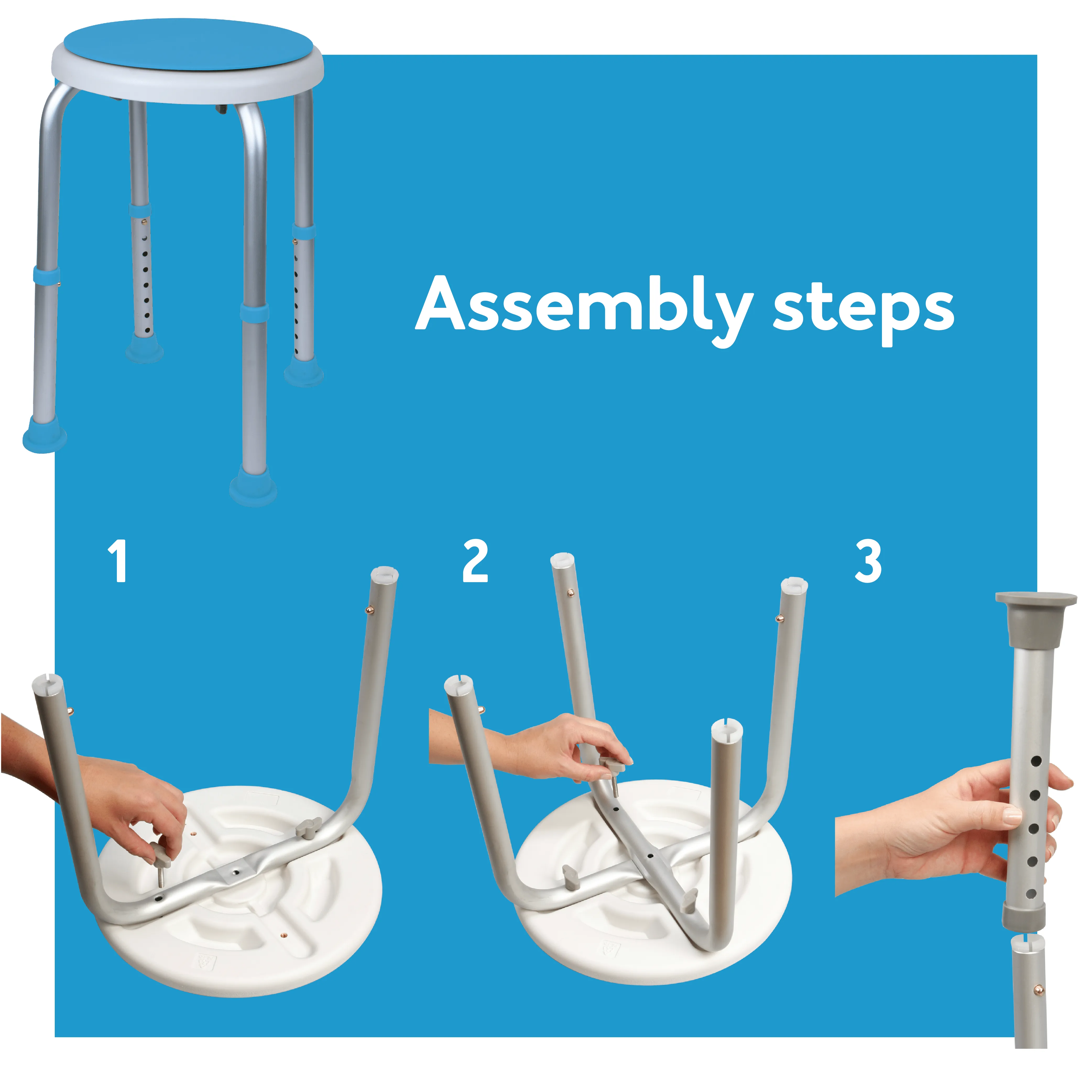 Assembly steps

1

2

3